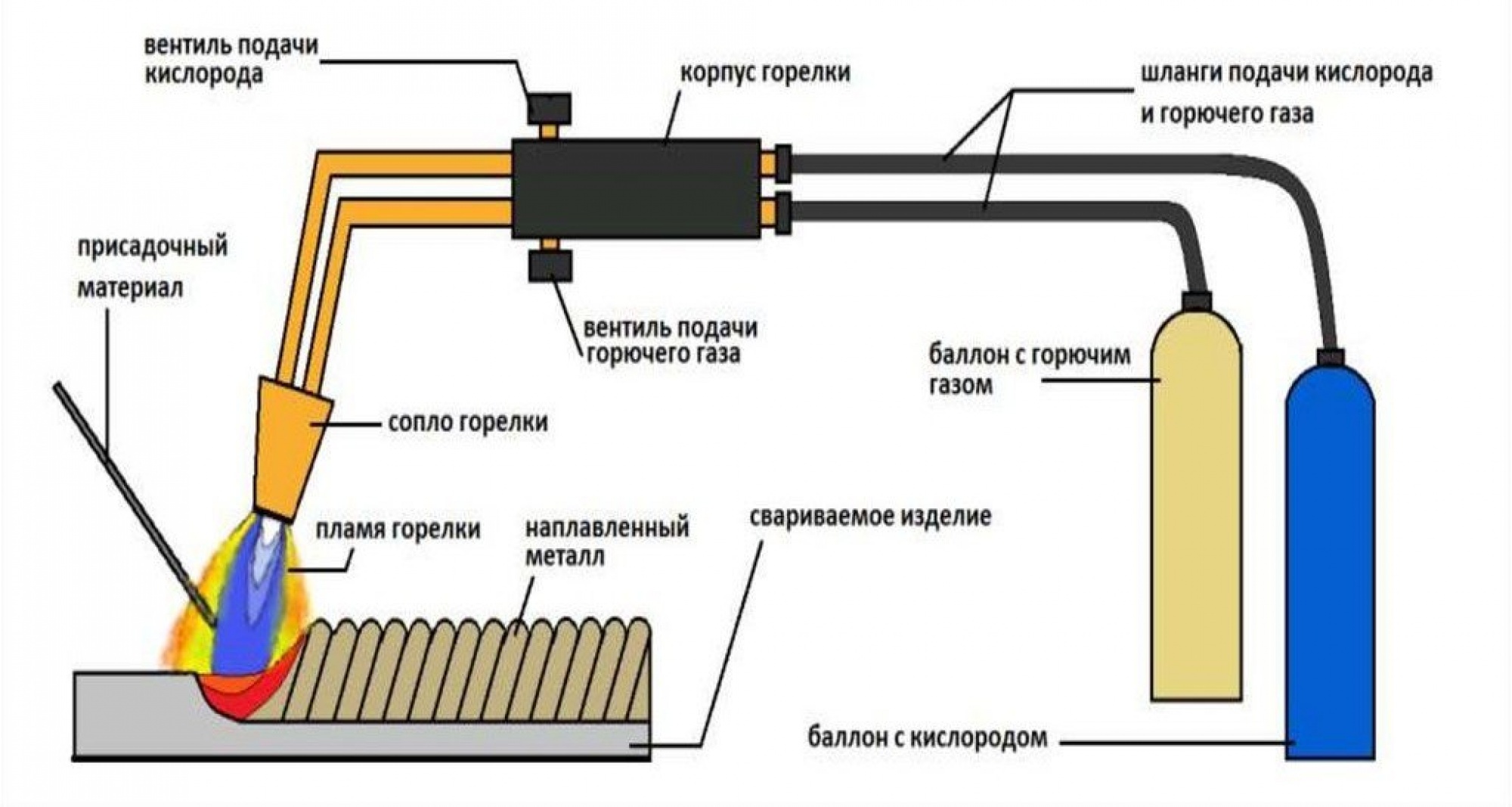 вентиль подачи кислорода

корпус горелки

шланги подачи кислорода и горючего газа

присадочный материал

вентиль подачи горючего газа

баллон с горючим газом

сопло горелки

пламя горелки

наплавленный металл

свариваемое изделие

баллон с кислородом